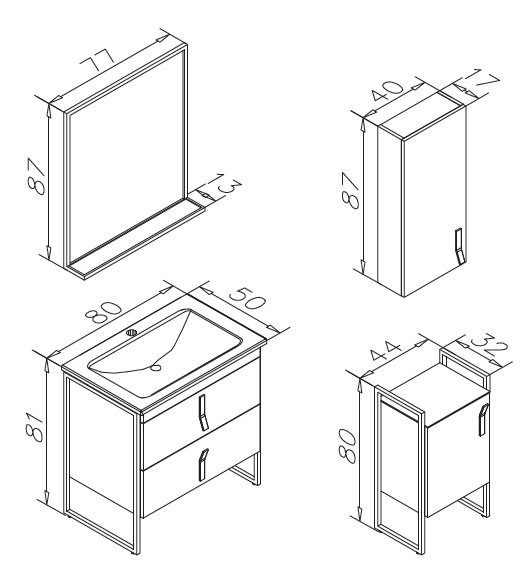 77
87
13
40
17
87
80
50
81
44
32
80